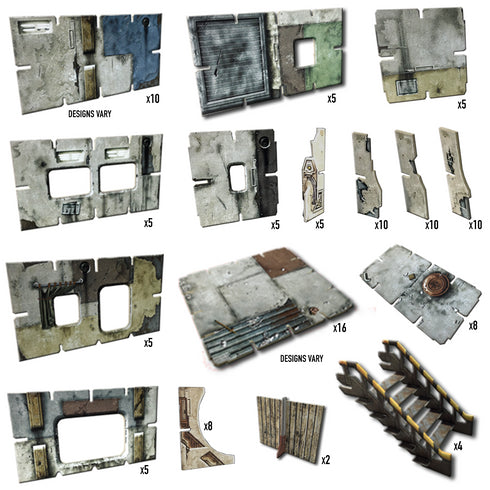 x10
DESIGNS VARY
x5
x5
x5
x5
x5
x10
x10
x10
x5
x16
DESIGNS VARY
x8
x5
x8
x2
x4