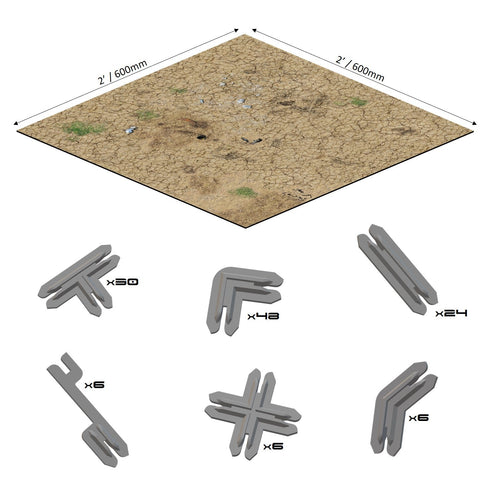 2' / 600mm

2' / 600mm

x30

x48

x24

x6

x6

x6