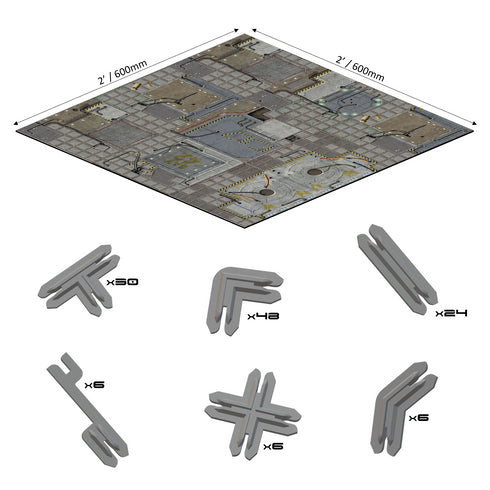 2' / 600mm

2' / 600mm

x30

x48

x24

x6

x6

x6