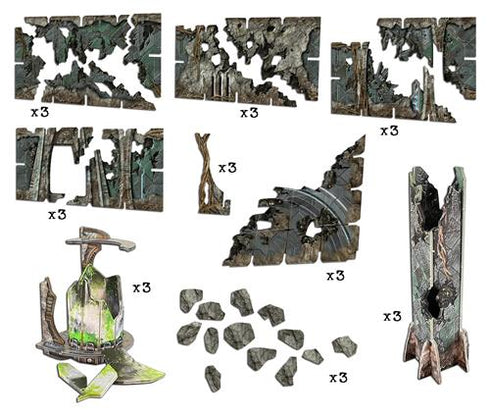 x3

x3

x3

x3

x3

x3

x3

x3

x3